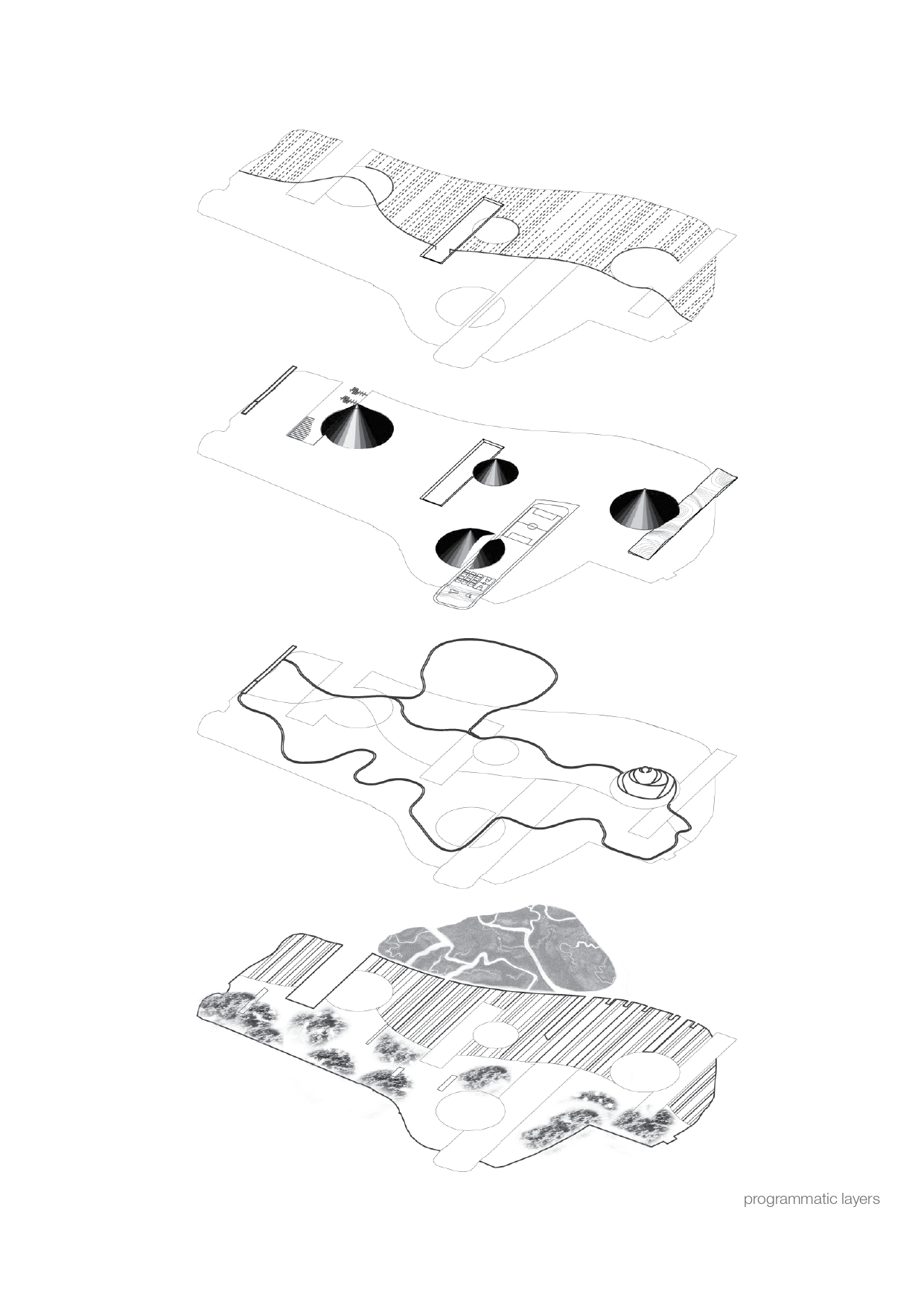 programmatic layers